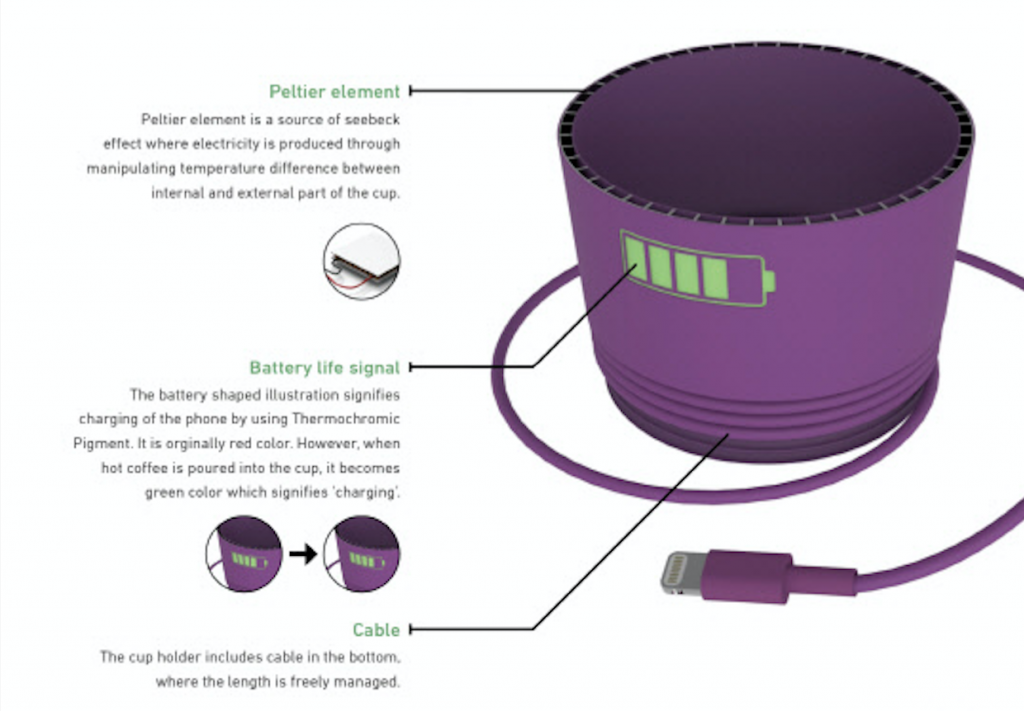 Peltier element
Peltier element is a source of seebeck effect where electricity is produced through manipulating temperature difference between internal and external part of the cup.

Battery life signal
The battery shaped illustration signifies charging of the phone by using Thermochromic Pigment. It is orginally red color. However, when hot coffee is poured into the cup, it becomes green color which signifies 'charging'.

Cable
The cup holder includes cable in the bottom, where the length is freely managed.